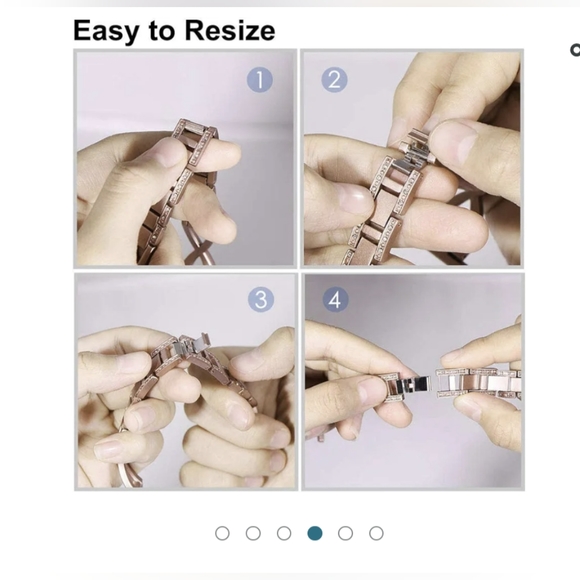 Easy to Resize

1

2

3

4